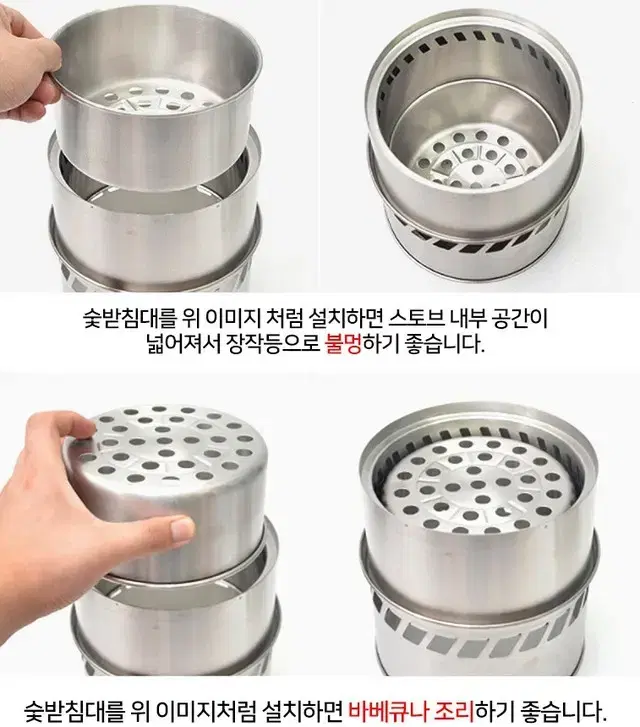 숯받침대를 위 이미지 처럼 설치하면 스토브 내부 공간이 넓어져서 장작등으로 불멍하기 좋습니다.

숯받침대를 위 이미지처럼 설치하면 바베큐나 조리하기 좋습니다.